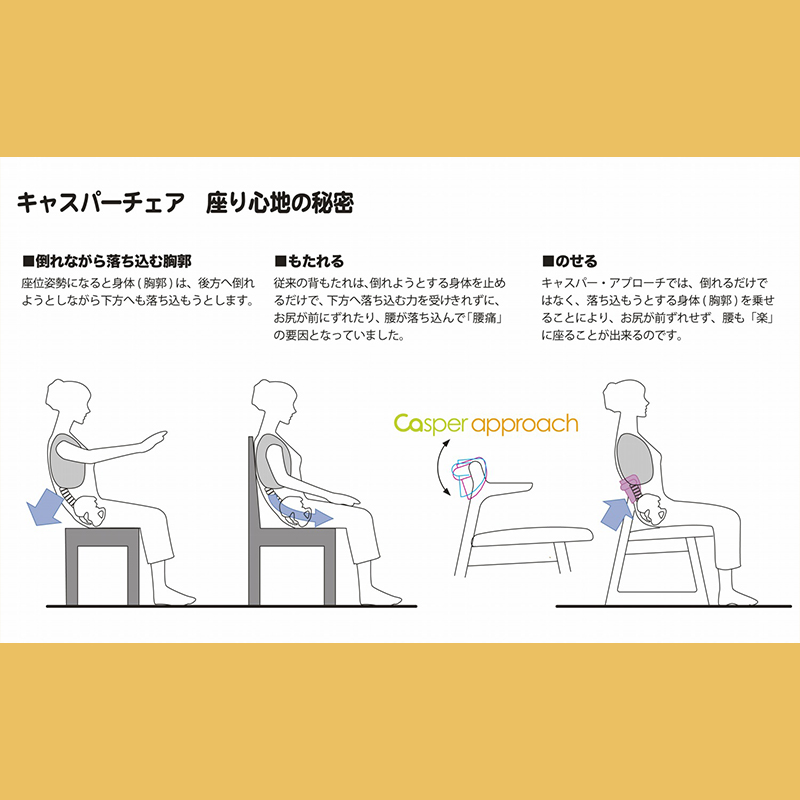 キャスパーチェア　座り心地の秘密

■倒れながら落ち込む胸郭
座位姿勢になると身体（胸郭）は、後方へ倒れようとしながら下方へも落ち込もうとします。

■もたれる
従来の背もたれは、倒れようとする身体を止めるだけで、下方へ落ち込む力を受けきれずに、お尻が前にずれたり、腰が落ち込んで「腰痛」の要因となっていました。

■のせる
キャスパー・アプローチでは、倒れるだけではなく、落ち込もうとする身体（胸郭）を乗せることにより、お尻が前ずれせず、腰も「楽」に座ることが出来るのです。

Casper approach